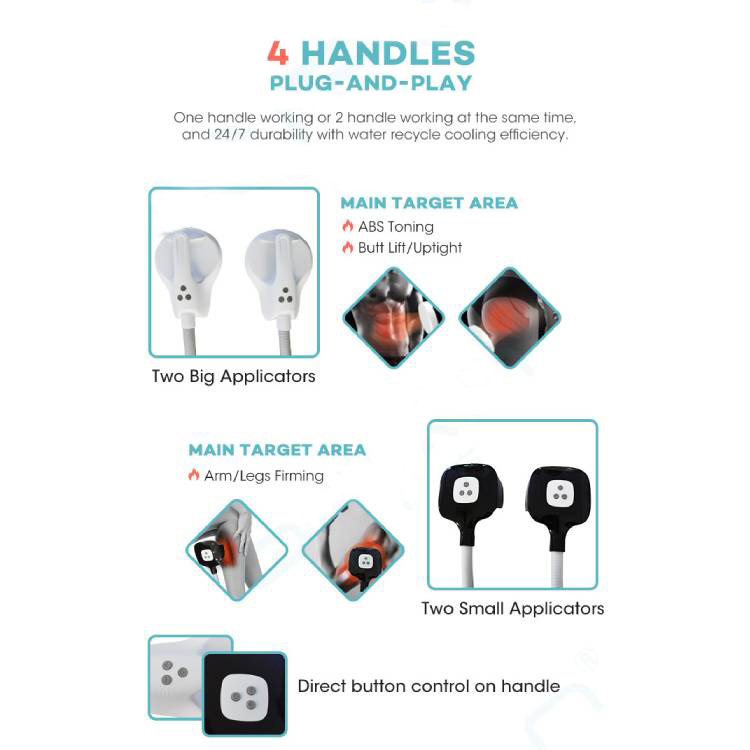 4 HANDLES
PLUG-AND-PLAY

One handle working or 2 handle working at the same time, and 24/7 durability with water recycle cooling efficiency.

MAIN TARGET AREA
ABS Toning
Butt Lift/Uptight

Two Big Applicators

MAIN TARGET AREA
Arm/Legs Firming

Two Small Applicators

Direct button control on handle